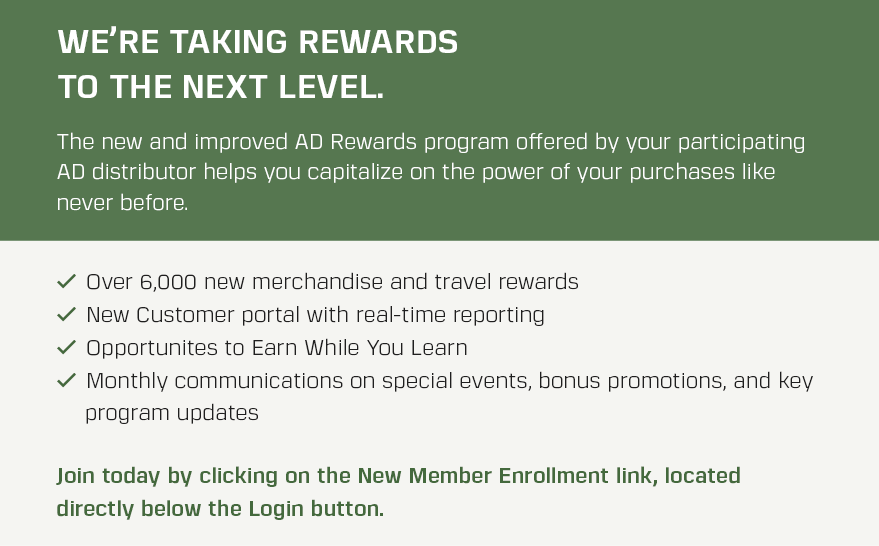 WE'RE TAKING REWARDS
TO THE NEXT LEVEL.

The new and improved AD Rewards program offered by your participating AD distributor helps you capitalize on the power of your purchases like never before.

✓ Over 6,000 new merchandise and travel rewards
✓ New Customer portal with real-time reporting
✓ Opportunites to Earn While You Learn
✓ Monthly communications on special events, bonus promotions, and key program updates

Join today by clicking on the New Member Enrollment link, located directly below the Login button.